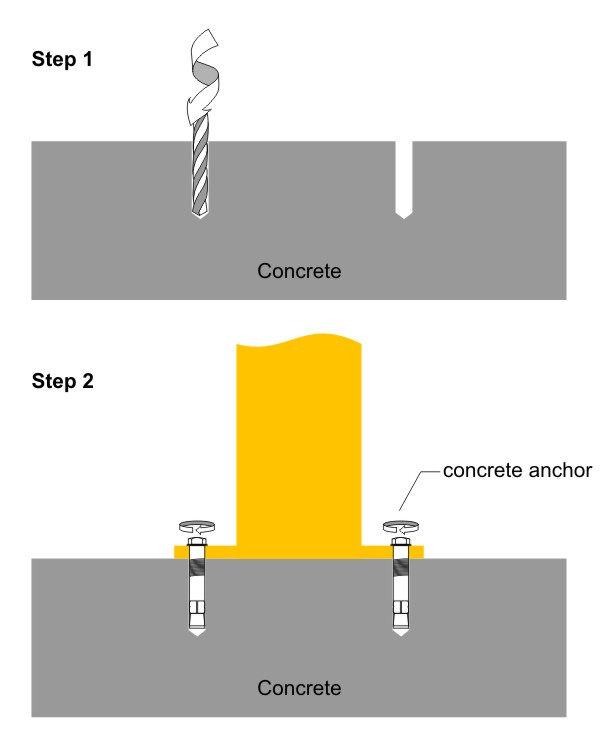 Step 1

Concrete

Step 2

concrete anchor

Concrete